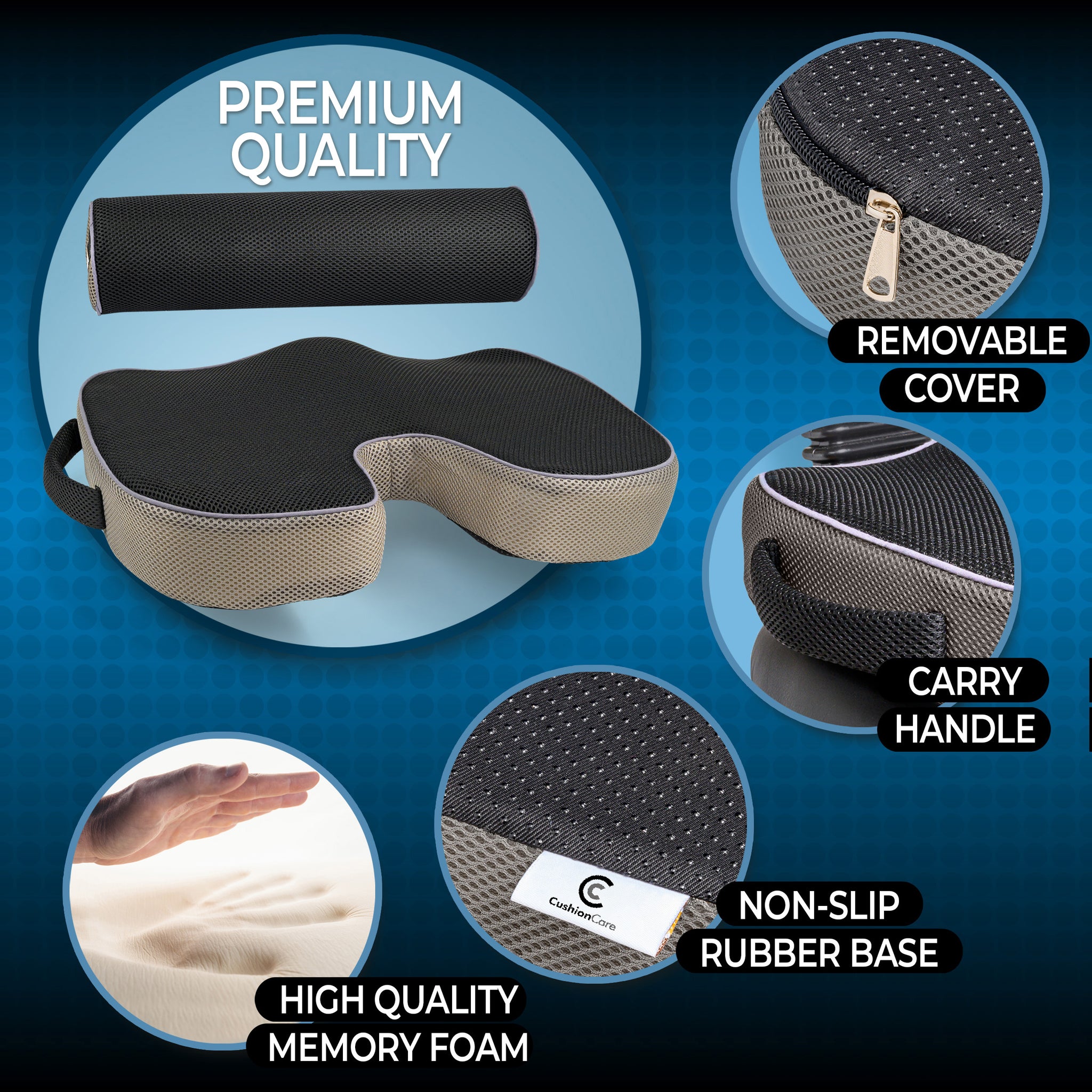 PREMIUM QUALITY

REMOVABLE COVER

CARRY HANDLE

CushionCare

NON-SLIP RUBBER BASE

HIGH QUALITY MEMORY FOAM